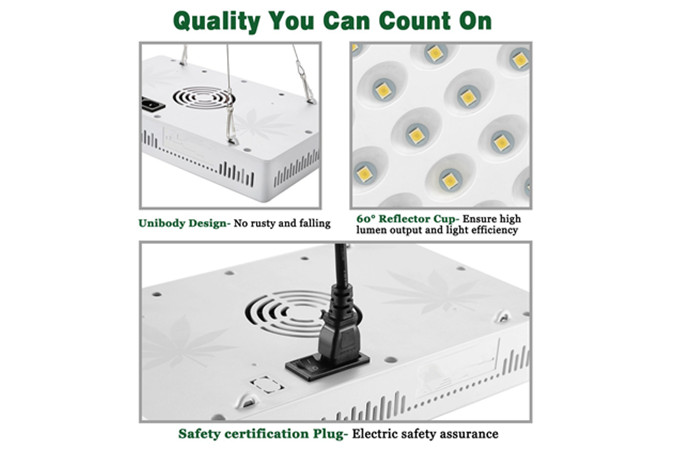 Quality You Can Count On

Unibody Design- No rusty and falling

60° Reflector Cup- Ensure high lumen output and light efficiency

Safety certification Plug- Electric safety assurance