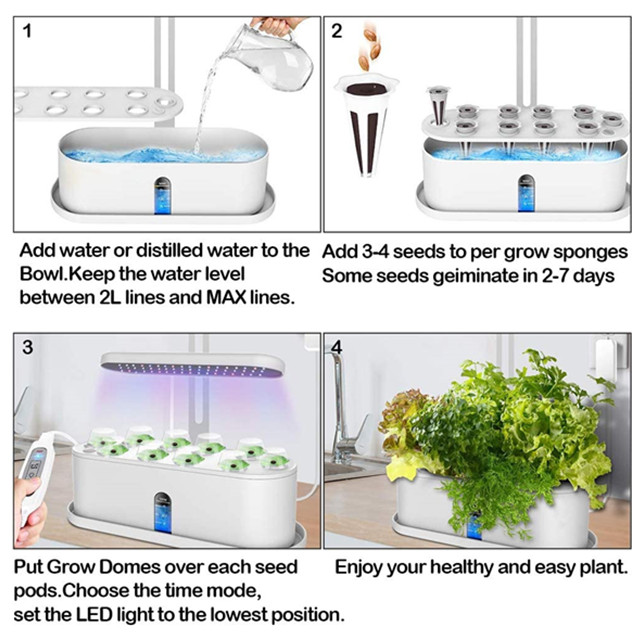 1

Add water or distilled water to the Bowl.Keep the water level between 2L lines and MAX lines.

2

Add 3-4 seeds to per grow sponges Some seeds geiminate in 2-7 days

3

Put Grow Domes over each seed pods.Choose the time mode, set the LED light to the lowest position.

4

Enjoy your healthy and easy plant.